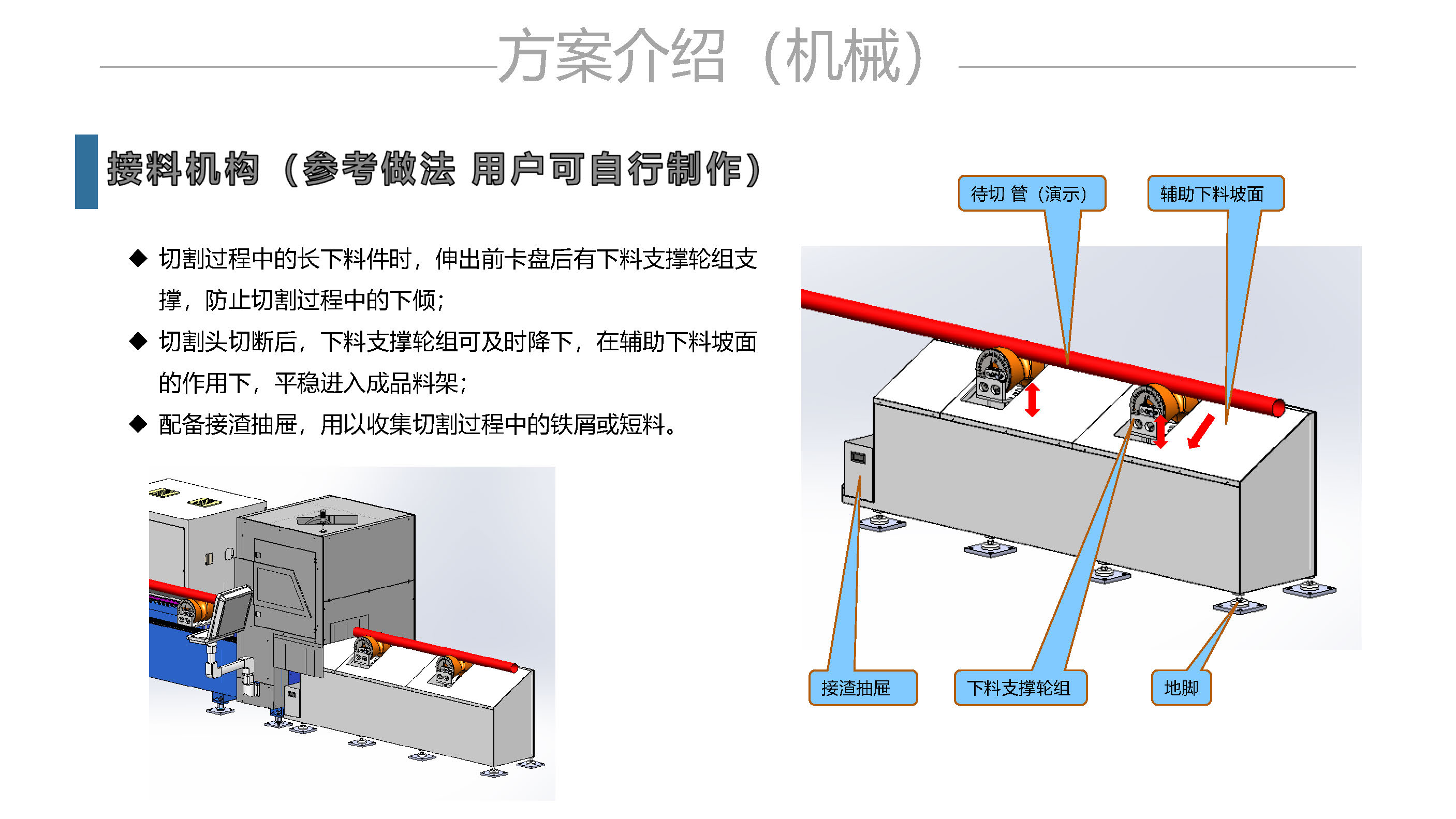 方案介绍（机械）

接料机构（参考做法 用户可自行制作）

◆ 切割过程中的长下料件时，伸出前卡盘后有下料支撑轮组支撑，防止切割过程中的下倾；

◆ 切割头切断后，下料支撑轮组可及时降下，在辅助下料坡面的作用下，平稳进入成品料架；

◆ 配备接渣抽屉，用以收集切割过程中的铁屑或短料。

待切 管（演示）

辅助下料坡面

接渣抽屉

下料支撑轮组

地脚